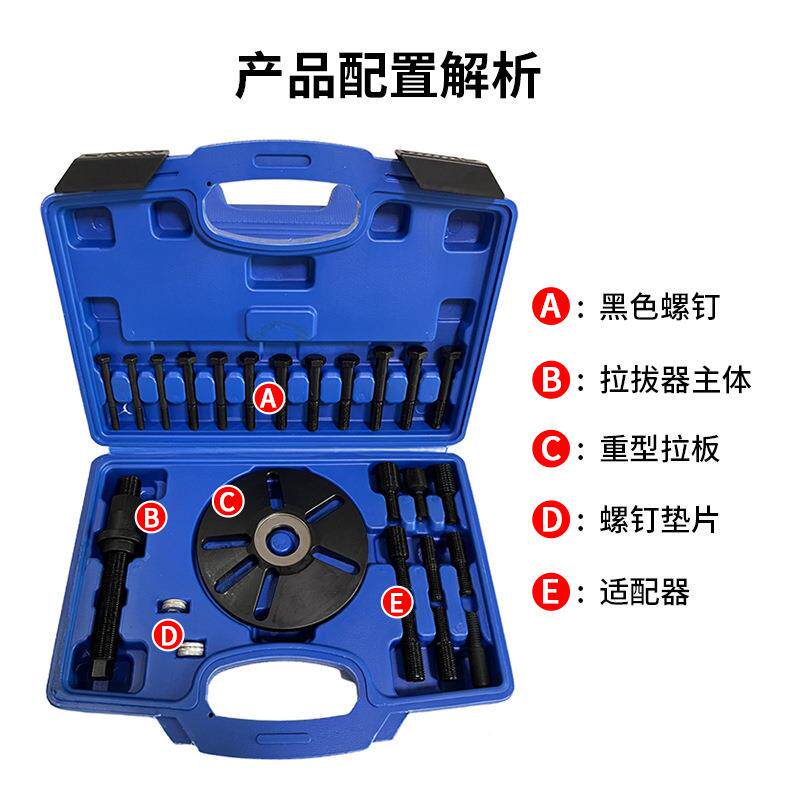 产品配置解析

A

B

C

D

E

A：黑色螺钉

B：拉拔器主体

C：重型拉板

D：螺钉垫片

E：适配器