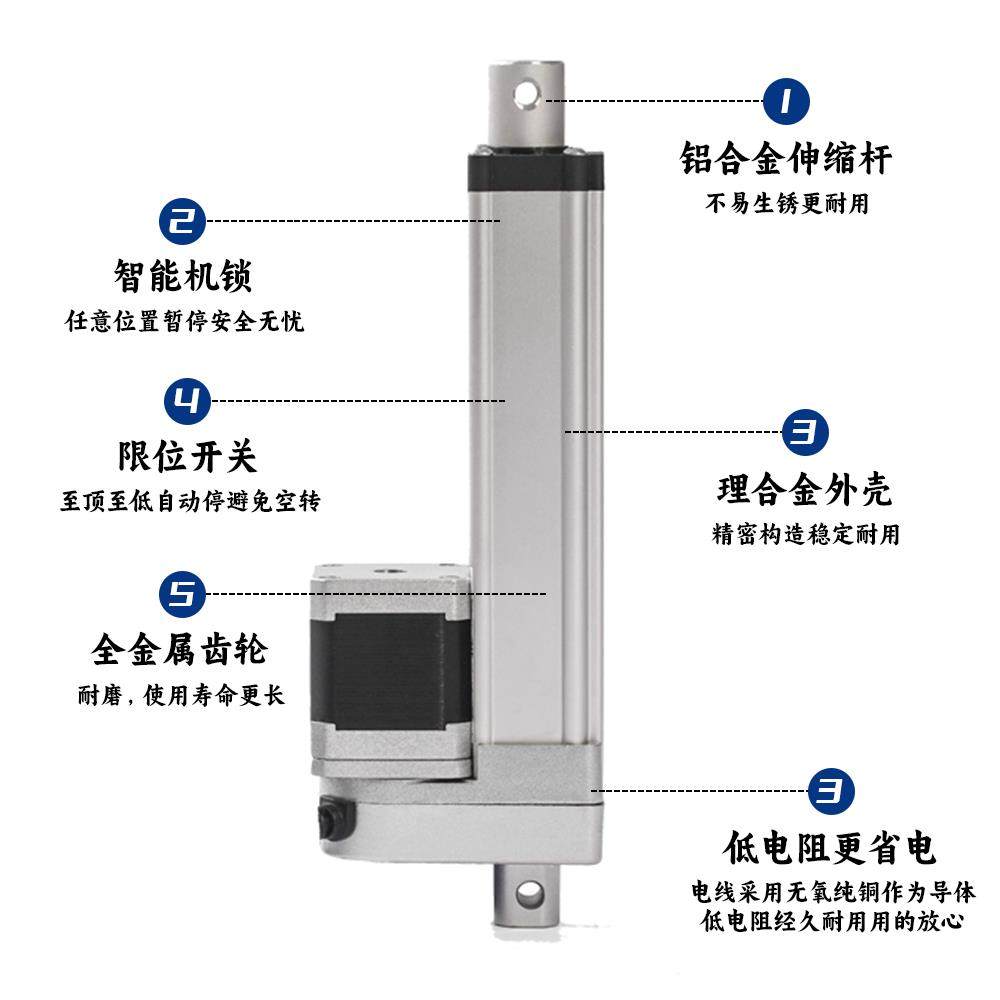 1
铝合金伸缩杆
不易生锈更耐用

2
智能机锁
任意位置暂停安全无忧

4
限位开关
至顶至低自动停避免空转

3
理合金外壳
精密构造稳定耐用

5
全金属齿轮
耐磨，使用寿命更长

3
低电阻更省电
电线采用无氧纯铜作为导体
低电阻经久耐用用的放心