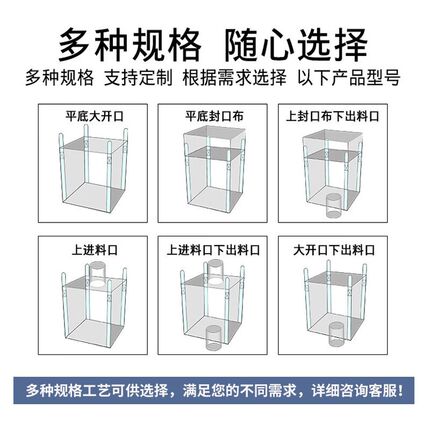 多种规格 随心选择

多种规格 支持定制 根据需求选择 以下产品型号

平底大开口

平底封口布

上封口布下出料口

上进料口

上进料口下出料口

大开口下出料口

多种规格工艺可供选择，满足您的不同需求，详细咨询客服！