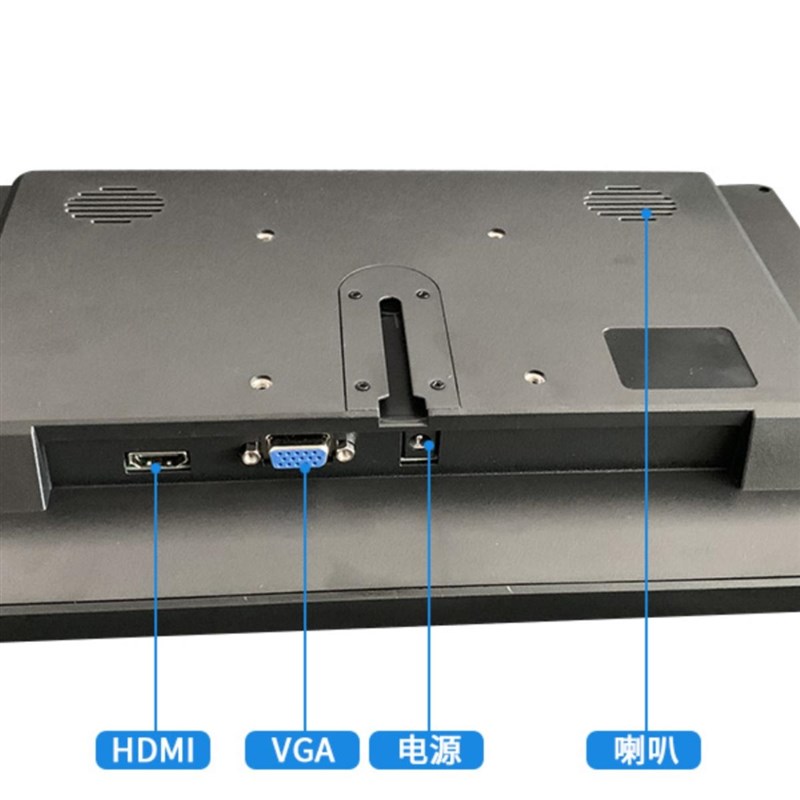 HDMI

VGA

电源

喇叭