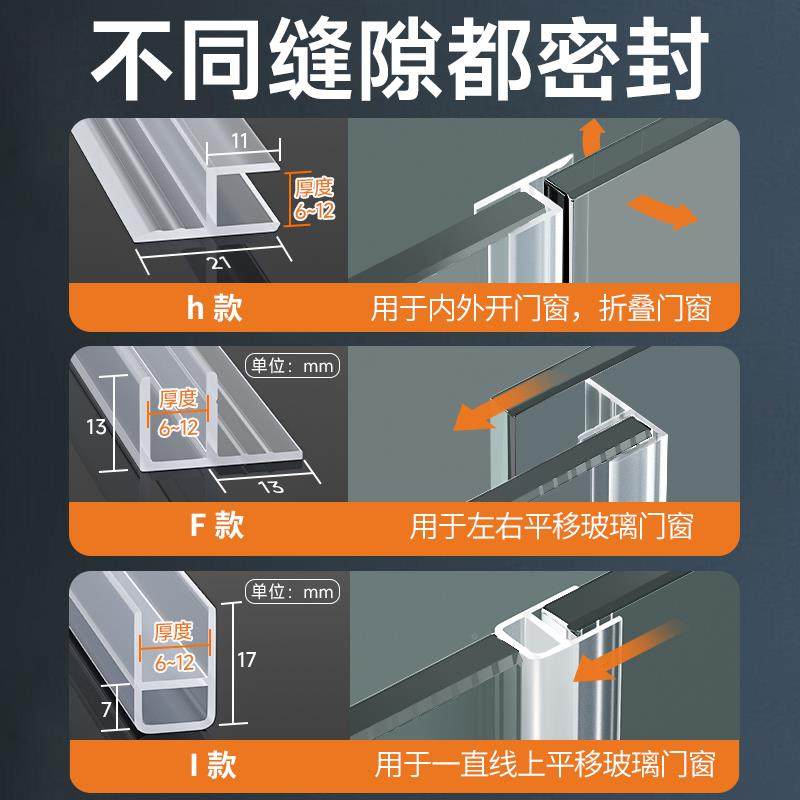 不同缝隙都密封

11
厚度
6~12
21
h 款
用于内外开门窗，折叠门窗

单位：mm
13
厚度
6~12
13
F 款
用于左右平移玻璃门窗

单位：mm
厚度
6~12
17
7
I 款
用于一直线上平移玻璃门窗