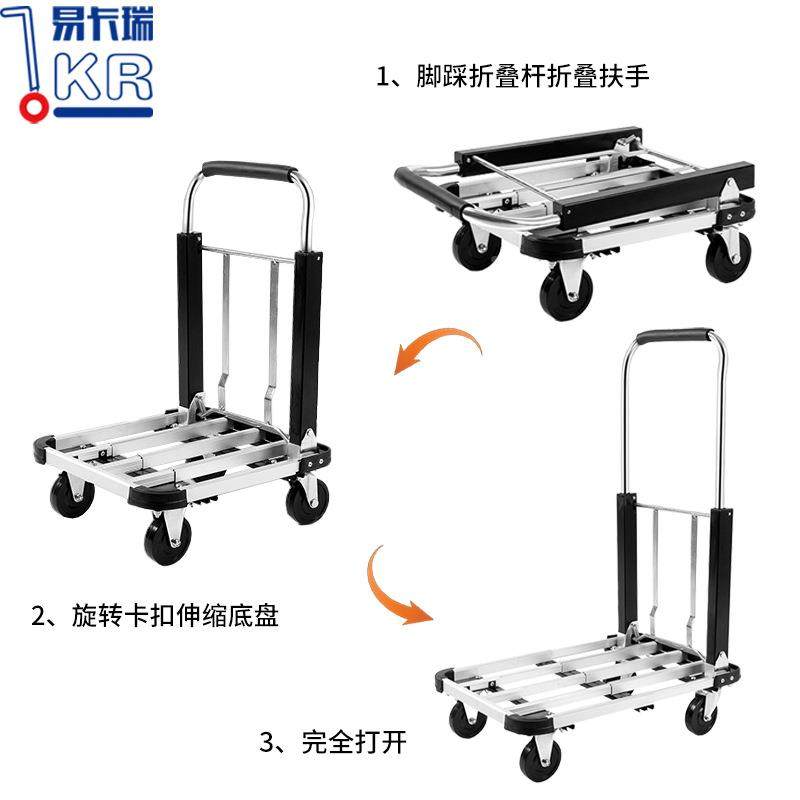 易卡瑞
KR

1、脚踩折叠杆折叠扶手

2、旋转卡扣伸缩底盘

3、完全打开