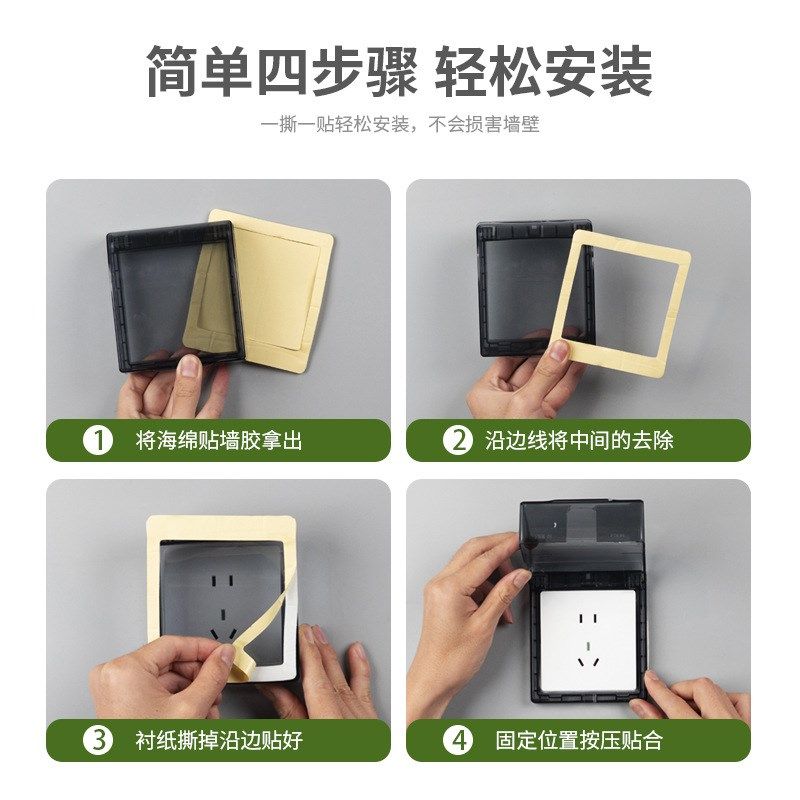 简单四步骤 轻松安装

一撕一贴轻松安装，不会损害墙壁

1 将海绵贴墙胶拿出

2 沿边线将中间的去除

3 衬纸撕掉沿边贴好

4 固定位置按压贴合