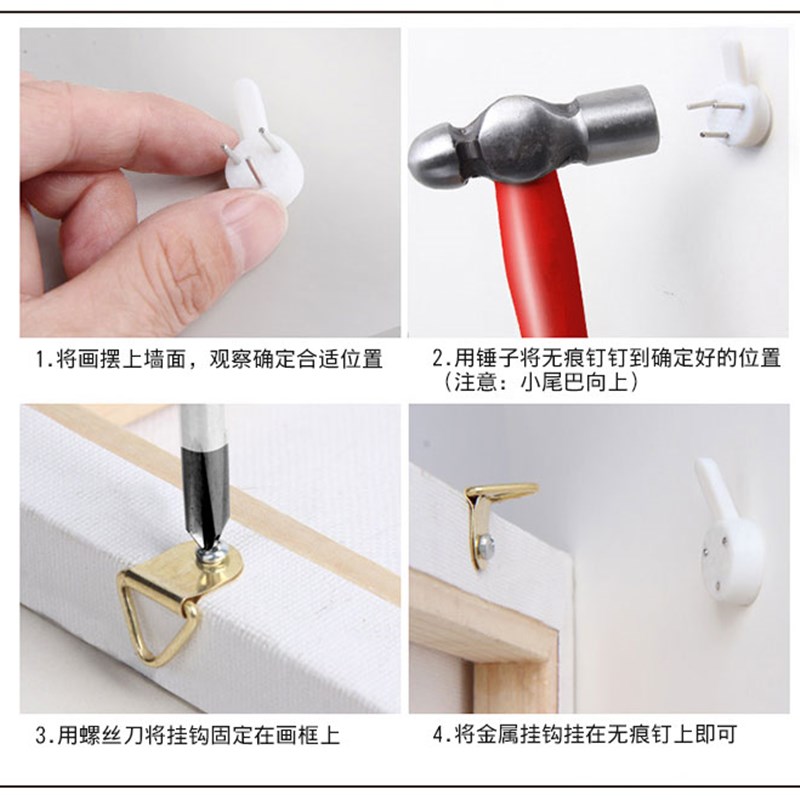 1.将画摆上墙面，观察确定合适位置

2.用锤子将无痕钉钉到确定好的位置（注意：小尾巴向上）

3.用螺丝刀将挂钩固定在画框上

4.将金属挂钩挂在无痕钉上即可