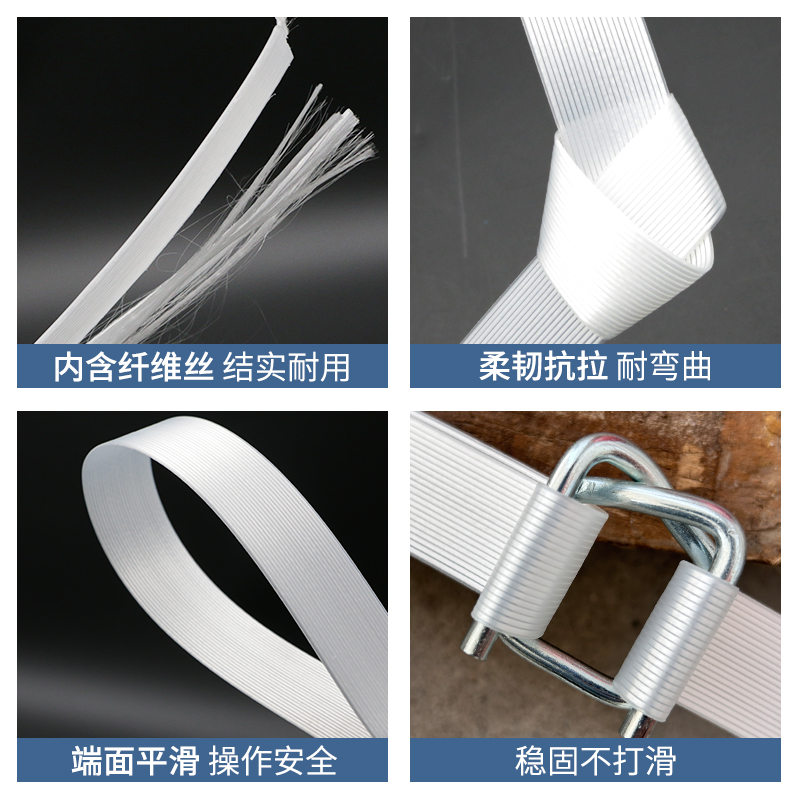 内含纤维丝 结实耐用

柔韧抗拉 耐弯曲

端面平滑 操作安全

稳固不打滑