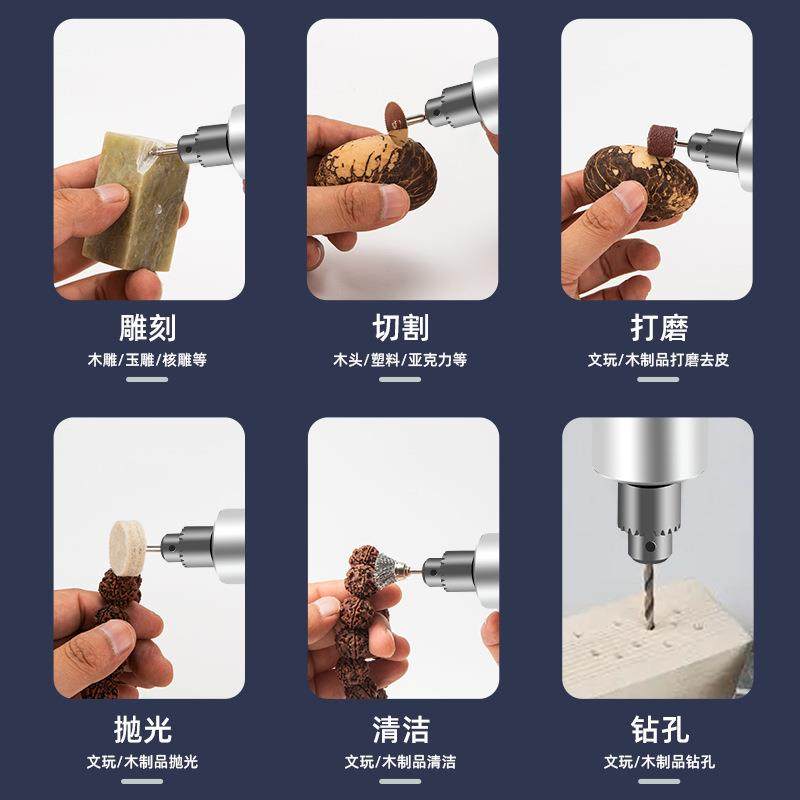 雕刻
木雕/玉雕/核雕等

切割
木头/塑料/亚克力等

打磨
文玩/木制品打磨去皮

抛光
文玩/木制品抛光

清洁
文玩/木制品清洁

钻孔
文玩/木制品钻孔