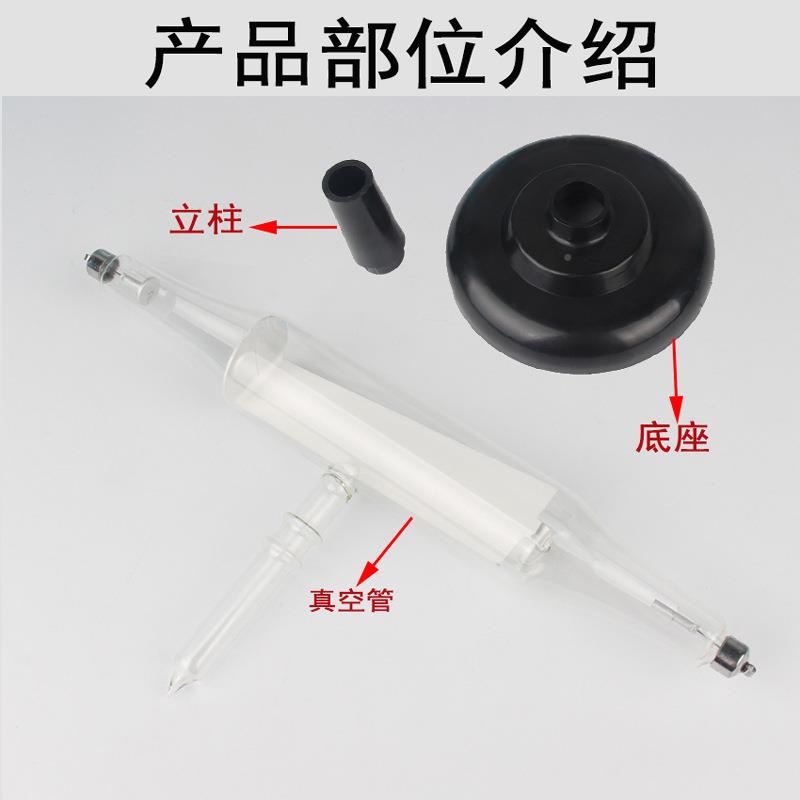 产品部位介绍

立柱

底座

真空管