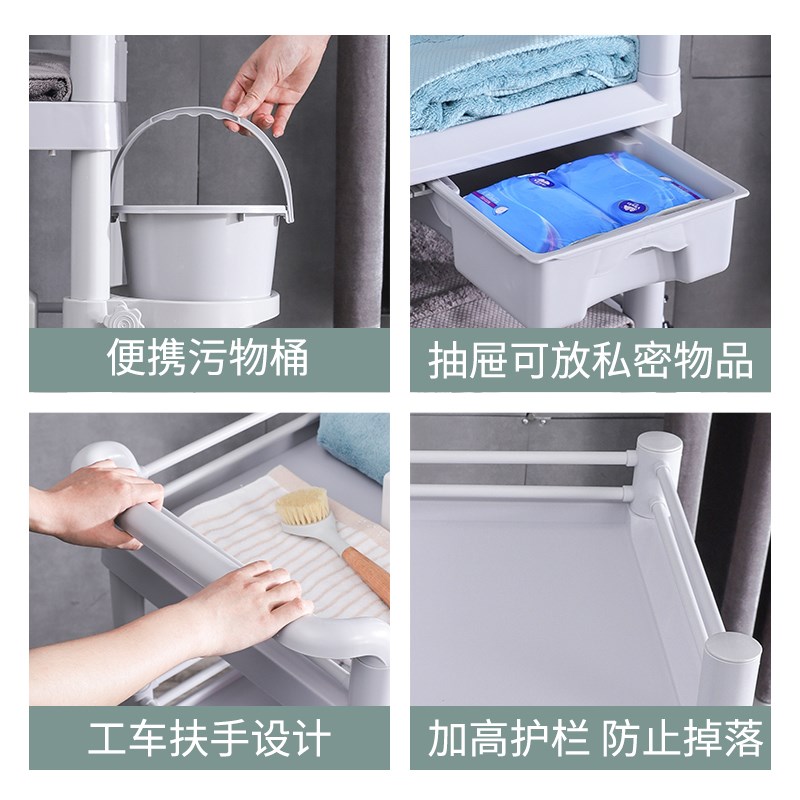 便携污物桶

抽屉可放私密物品

工车扶手设计

加高护栏 防止掉落