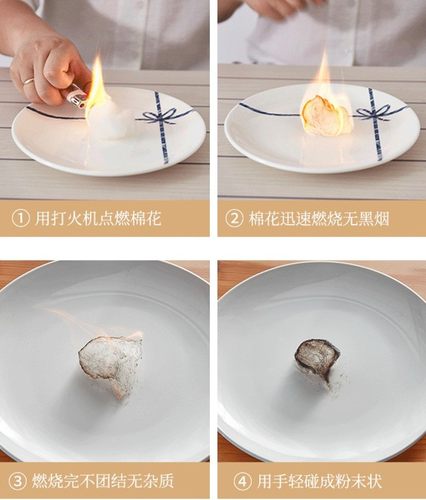 ① 用打火机点燃棉花

② 棉花迅速燃烧无黑烟

③ 燃烧完不团结无杂质

④ 用手轻碰成粉末状