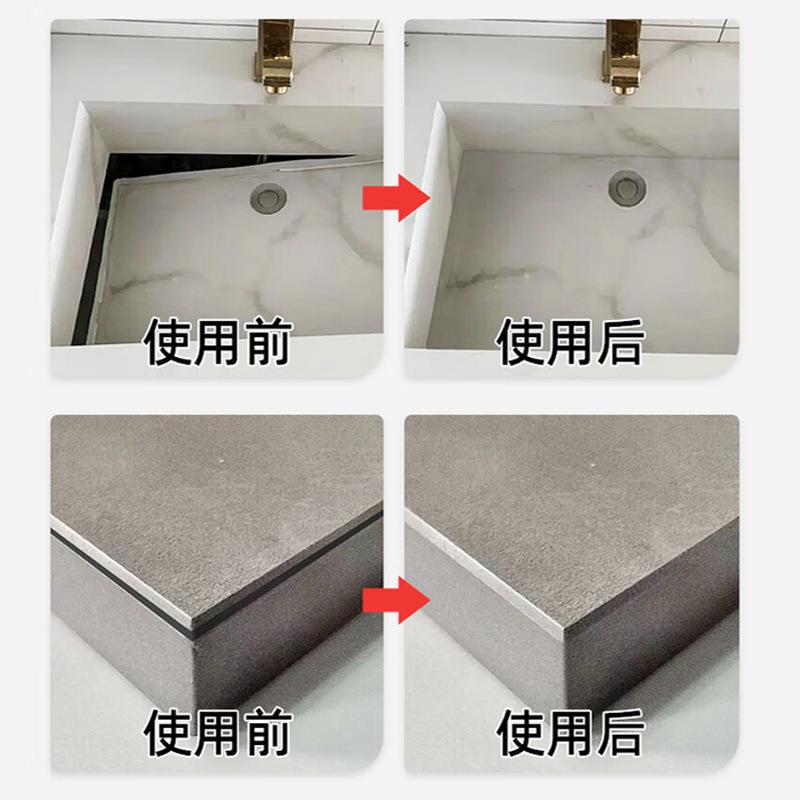 使用前

使用后

使用前

使用后