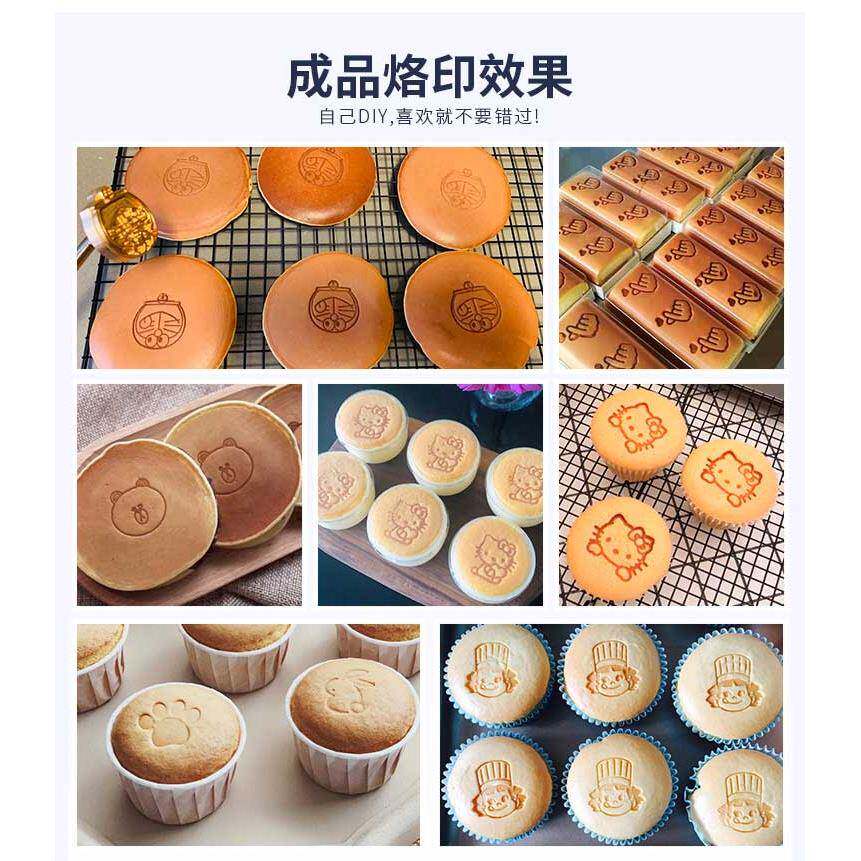 成品烙印效果

自己DIY,喜欢就不要错过!