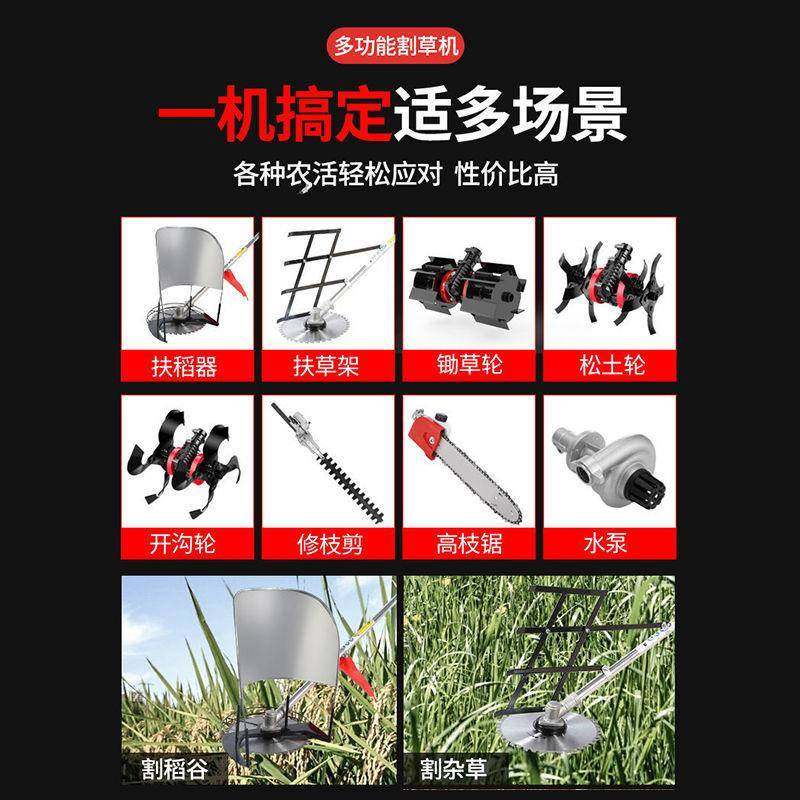 多功能割草机

一机搞定适多场景

各种农活轻松应对 性价比高

扶稻器

扶草架

锄草轮

松土轮

开沟轮

修枝剪

高枝锯

水泵

割稻谷

割杂草