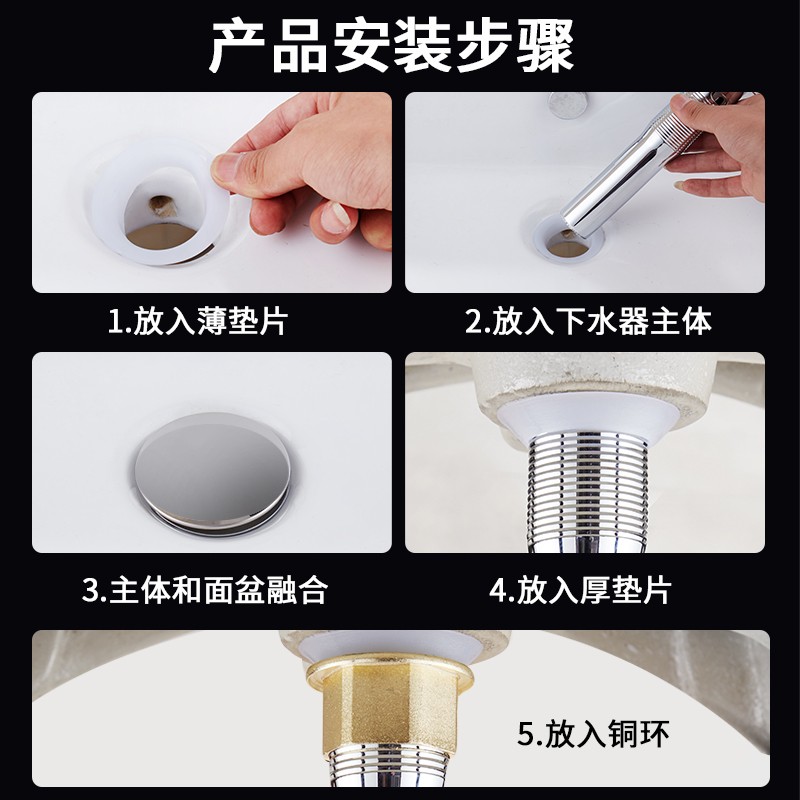 产品安装步骤

1.放入薄垫片

2.放入下水器主体

3.主体和面盆融合

4.放入厚垫片

5.放入铜环