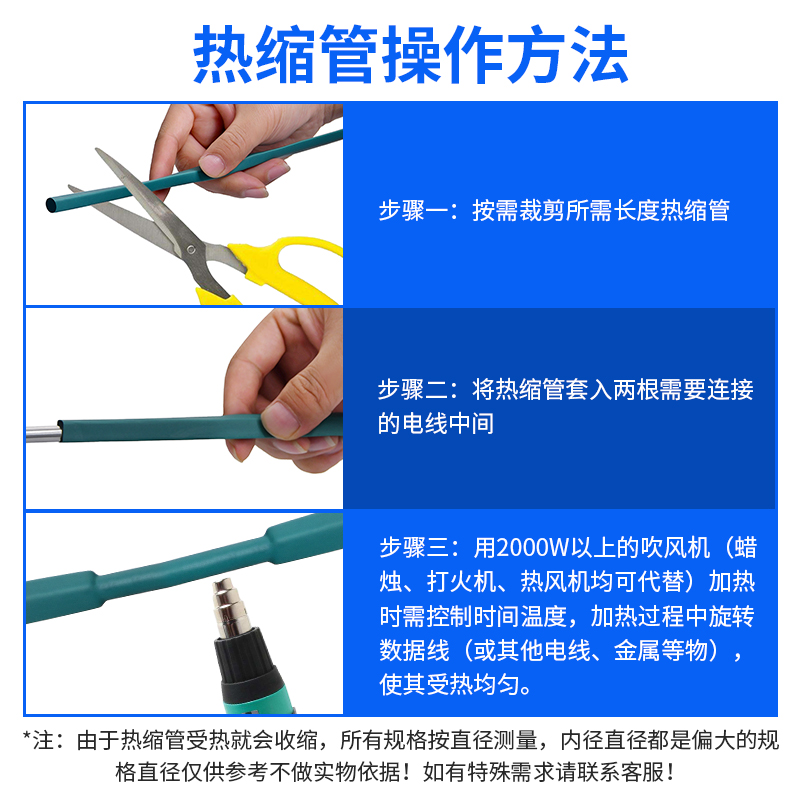 热缩管操作方法

步骤一：按需裁剪所需长度热缩管

步骤二：将热缩管套入两根需要连接的电线中间

步骤三：用2000W以上的吹风机（蜡烛、打火机、热风机均可代替）加热时需控制时间温度，加热过程中旋转数据线（或其他电线、金属等物），使其受热均匀。

*注：由于热缩管受热就会收缩，所有规格按直径测量，内径直径都是偏大的规格直径仅供参考不做实物依据！如有特殊需求请联系客服！