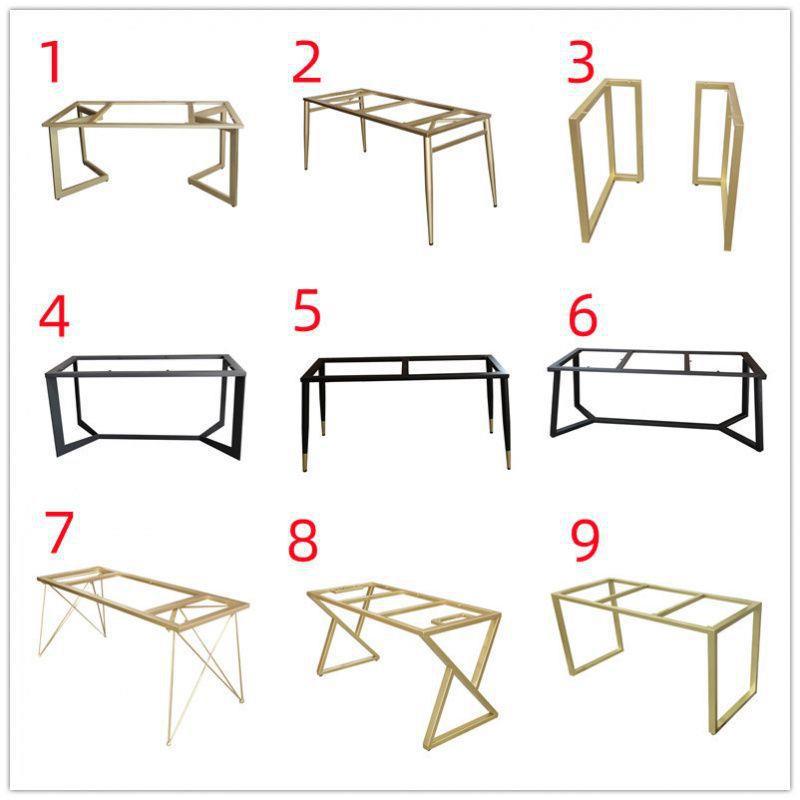 1

2

3

4

5

6

7

8

9