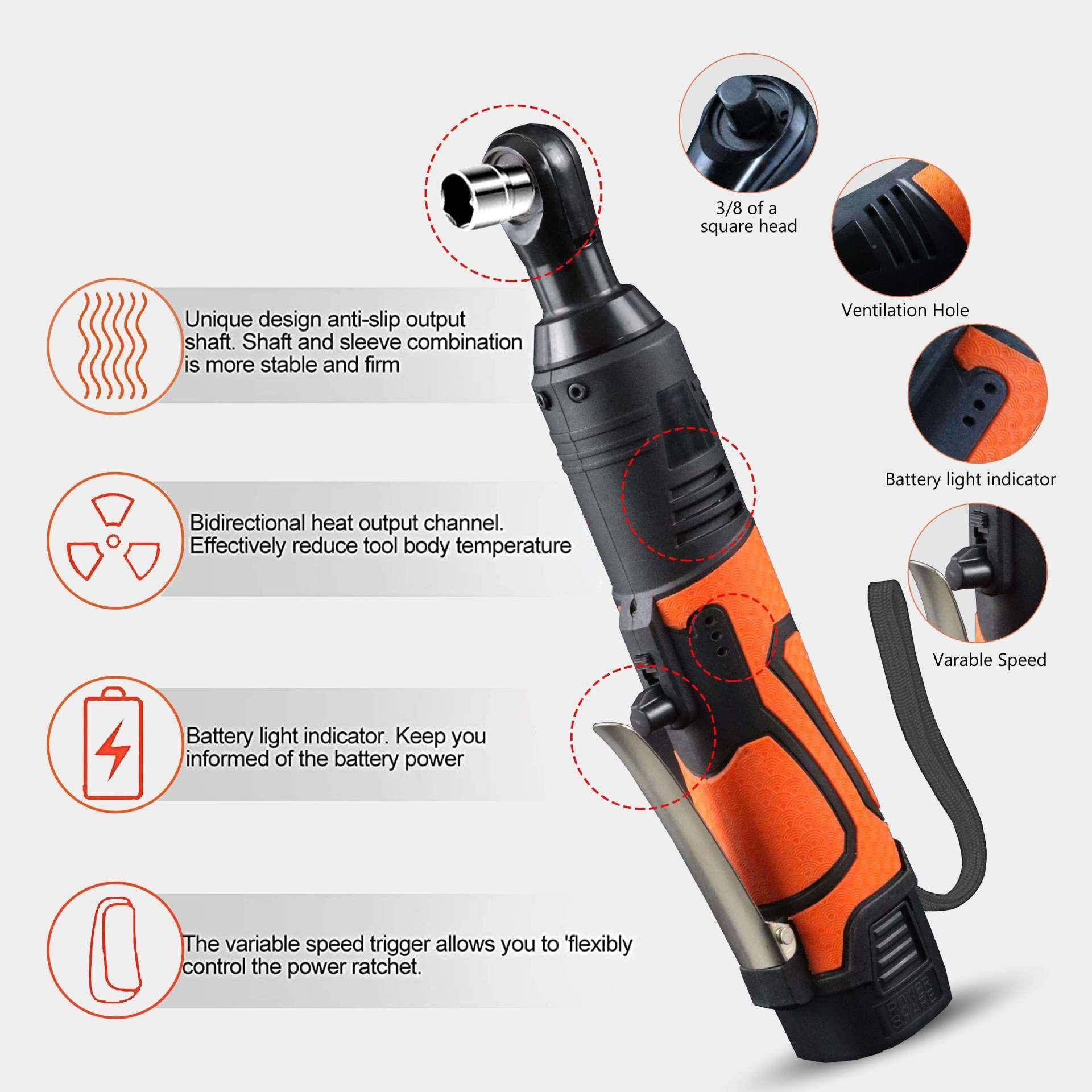 Unique design anti-slip output shaft. Shaft and sleeve combination is more stable and firm

Bidirectional heat output channel. Effectively reduce tool body temperature

Battery light indicator. Keep you informed of the battery power

The variable speed trigger allows you to 'flexibly control the power ratchet.

3/8 of a square head

Ventilation Hole

Battery light indicator

Varable Speed

POWER SHARE