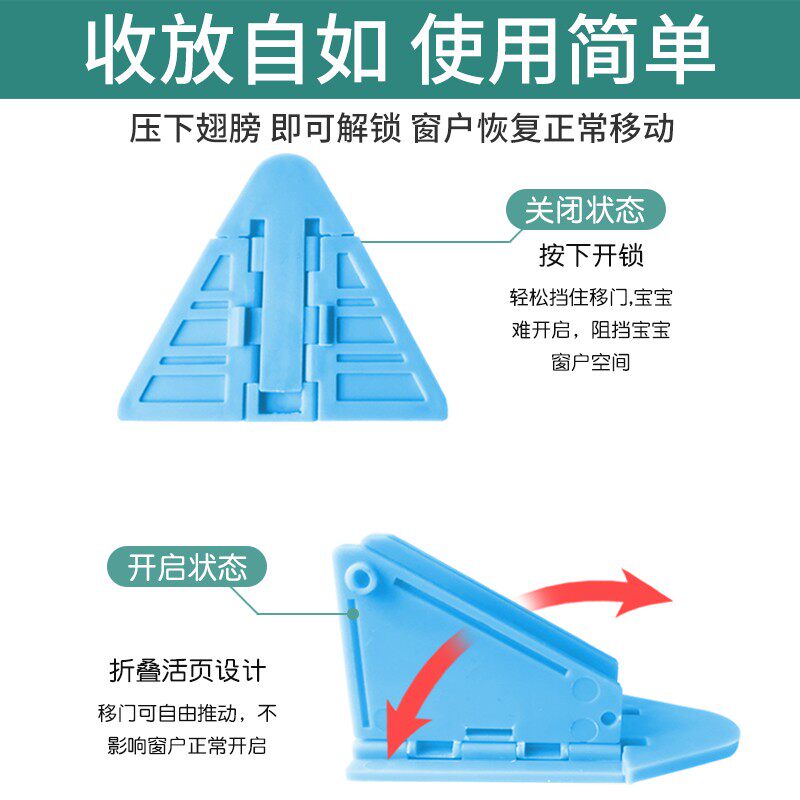 收放自如 使用简单

压下翅膀 即可解锁 窗户恢复正常移动

关闭状态

按下开锁

轻松挡住移门,宝宝难开启，阻挡宝宝窗户空间

开启状态

折叠活页设计

移门可自由推动，不影响窗户正常开启