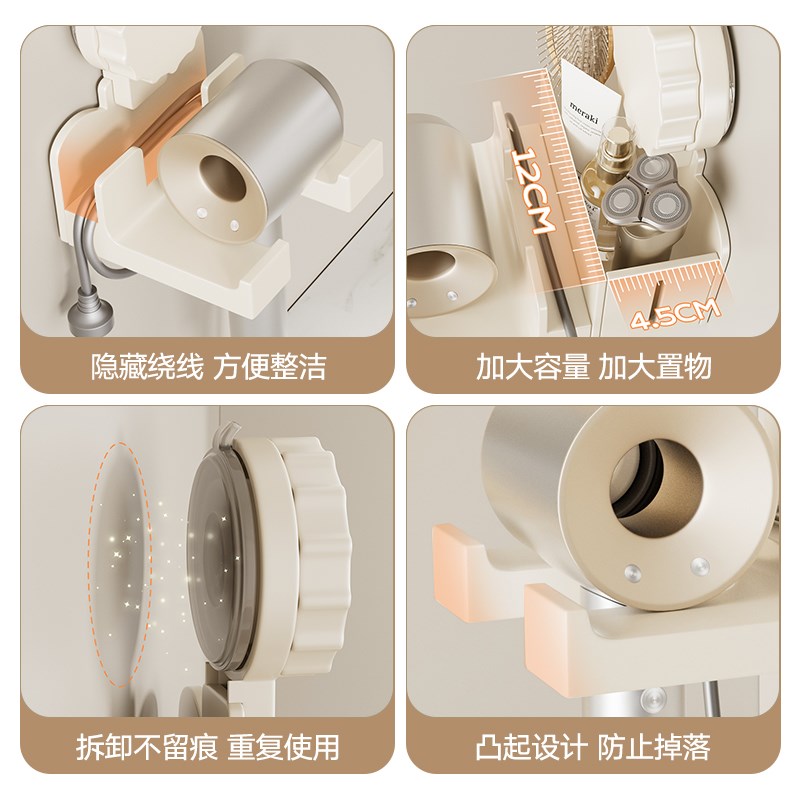 隐藏绕线 方便整洁

meraki

12CM

4.5CM

加大容量 加大置物

拆卸不留痕 重复使用

凸起设计 防止掉落