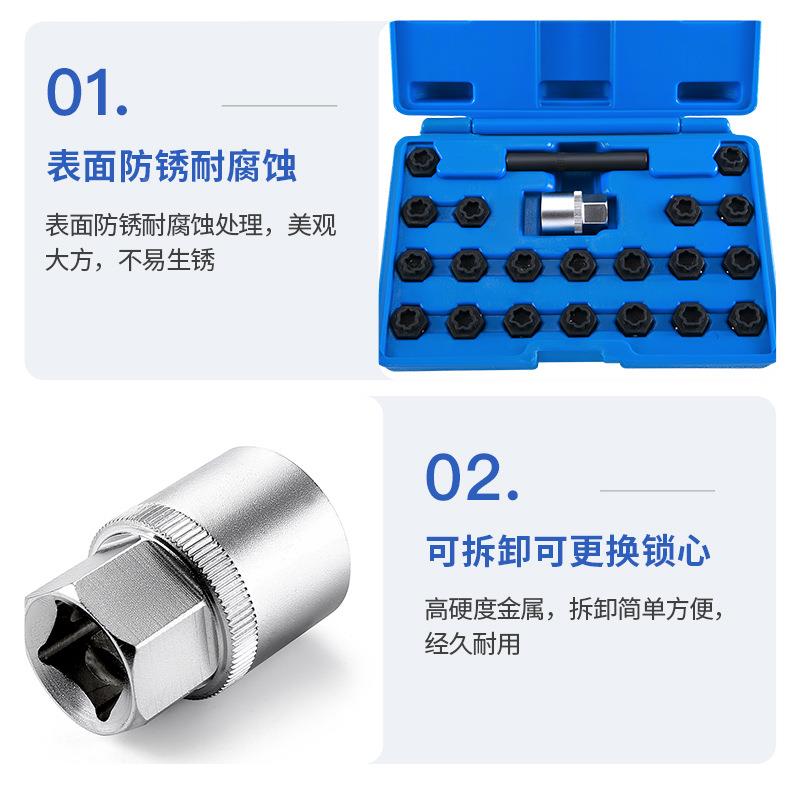 01.

表面防锈耐腐蚀

表面防锈耐腐蚀处理，美观大方，不易生锈

02.

可拆卸可更换锁心

高硬度金属，拆卸简单方便，经久耐用