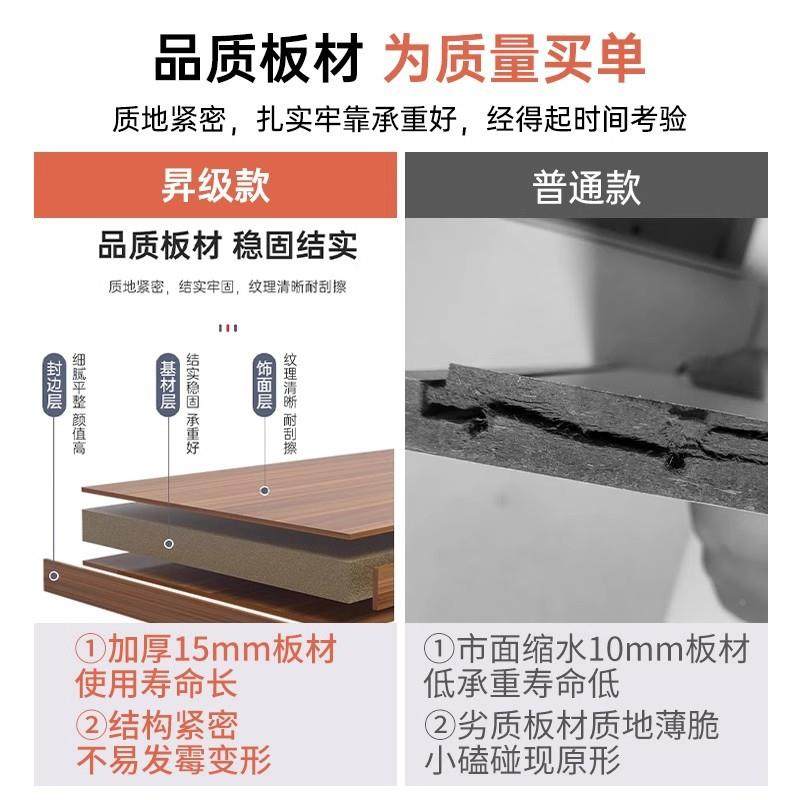 品质板材 为质量买单

质地紧密，扎实牢靠承重好，经得起时间考验

昇级款

品质板材 稳固结实

质地紧密，结实牢固，纹理清晰耐刮擦

封边层
细腻平整 颜值高

基材层
结实稳固 承重好

饰面层
纹理清晰 耐刮擦

①加厚15mm板材
使用寿命长
②结构紧密
不易发霉变形

普通款

①市面缩水10mm板材
低承重寿命低
②劣质板材质地薄脆
小磕碰现原形