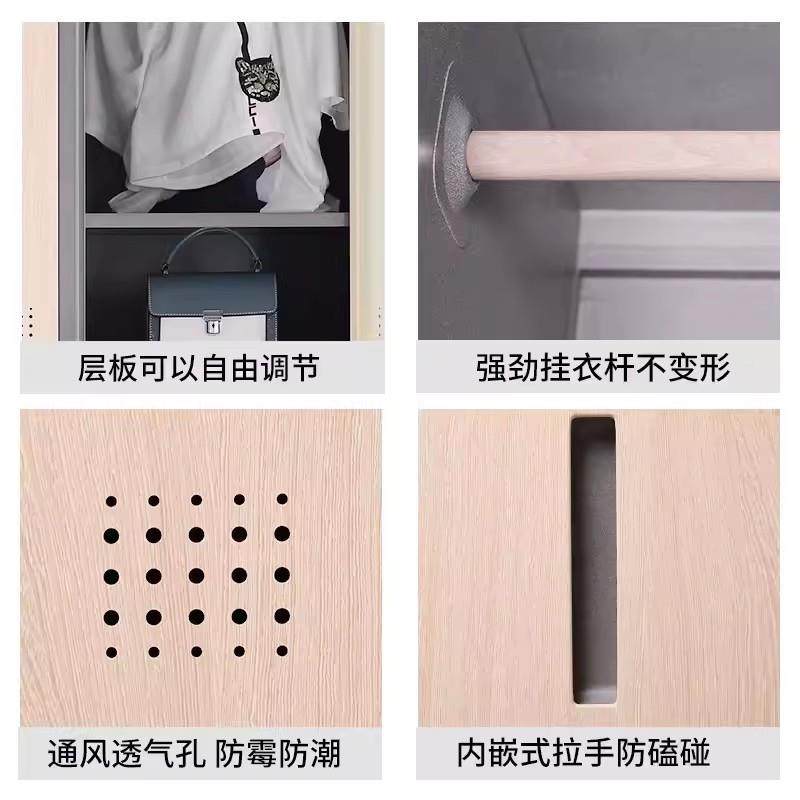 层板可以自由调节

强劲挂衣杆不变形

通风透气孔 防霉防潮

内嵌式拉手防磕碰