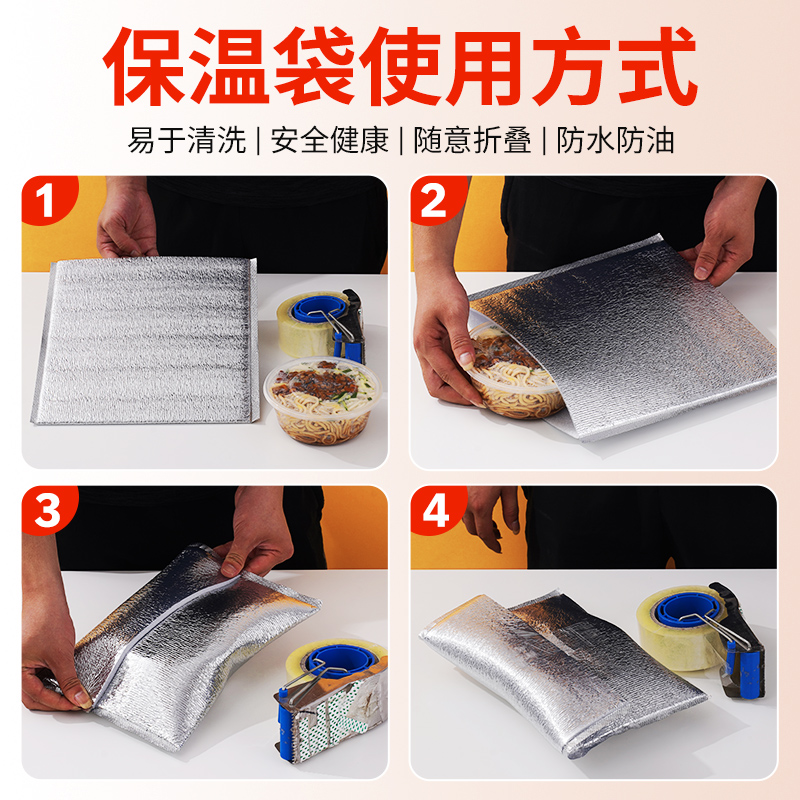 保温袋使用方式

易于清洗 | 安全健康 | 随意折叠 | 防水防油

1

2

3

4