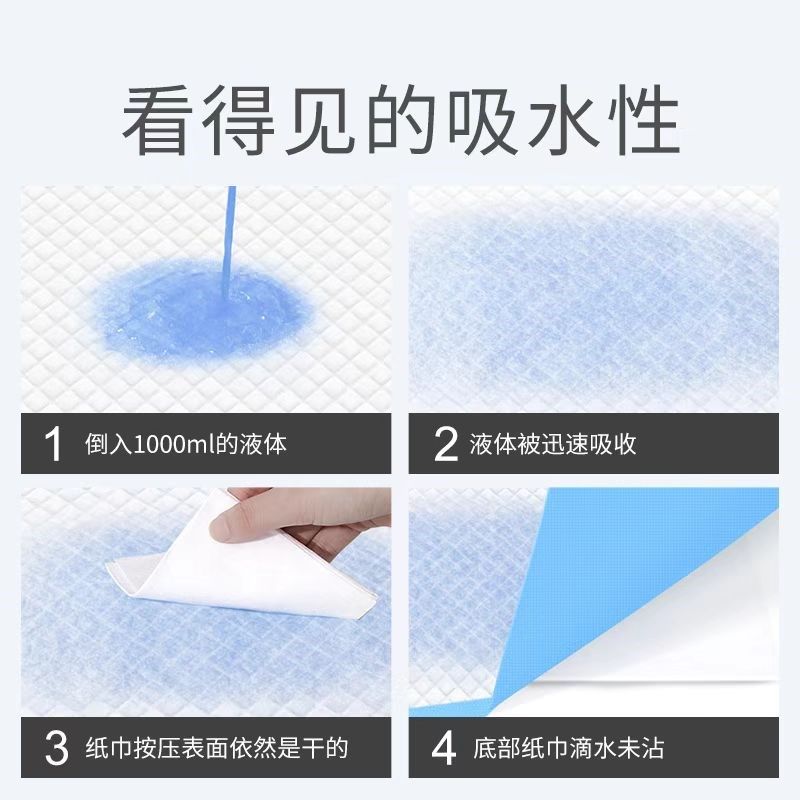 看得见的吸水性

1 倒入1000ml的液体

2 液体被迅速吸收

3 纸巾按压表面依然是干的

4 底部纸巾滴水未沾