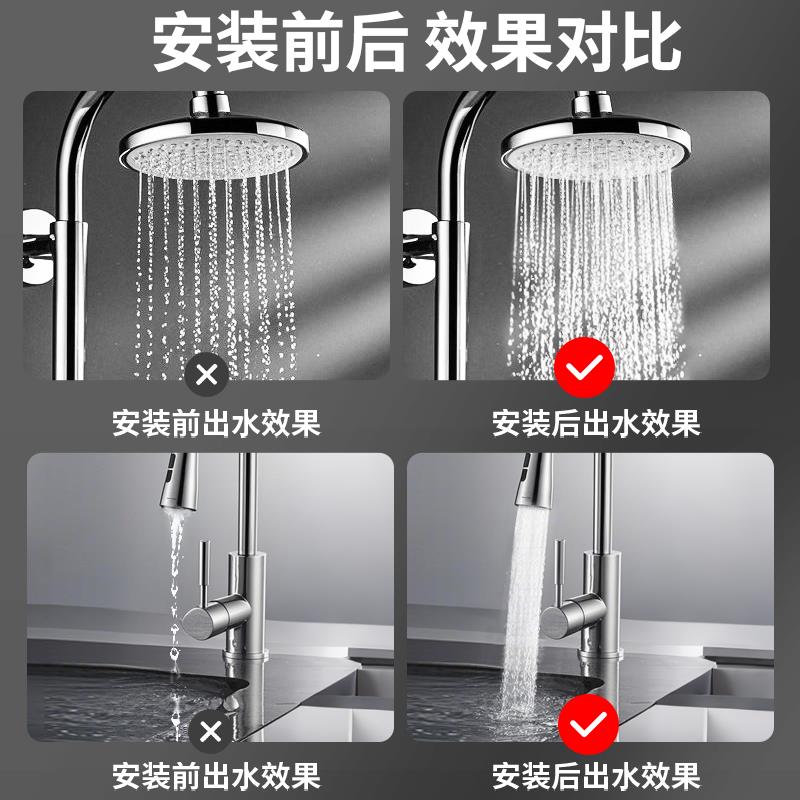 安装前后 效果对比

安装前出水效果

安装后出水效果

安装前出水效果

安装后出水效果