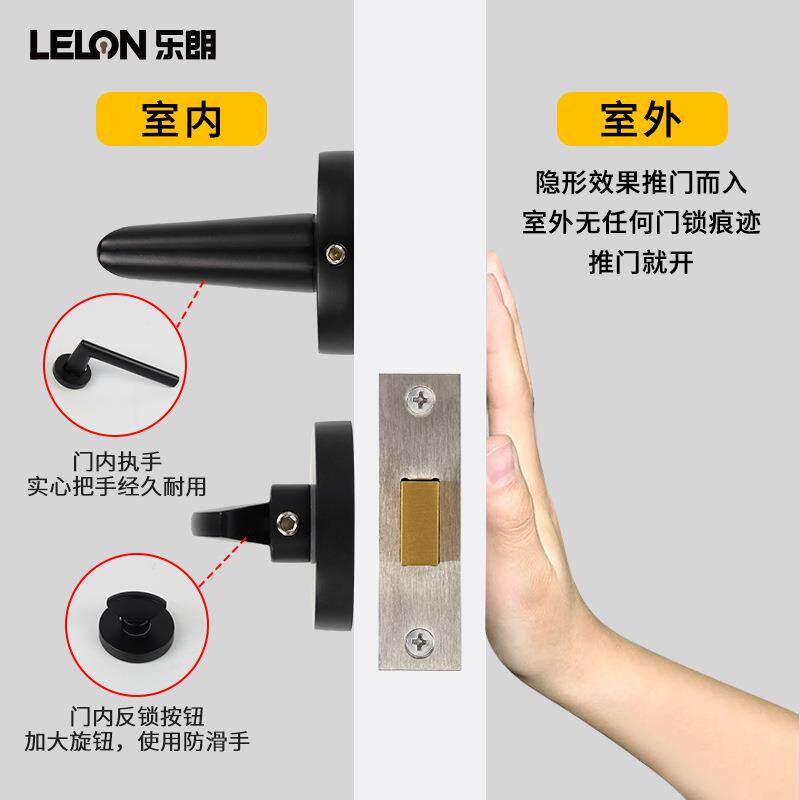 LELON 乐朗

室内

门内执手
实心把手经久耐用

门内反锁按钮
加大旋钮，使用防滑手

室外

隐形效果推门而入
室外无任何门锁痕迹
推门就开