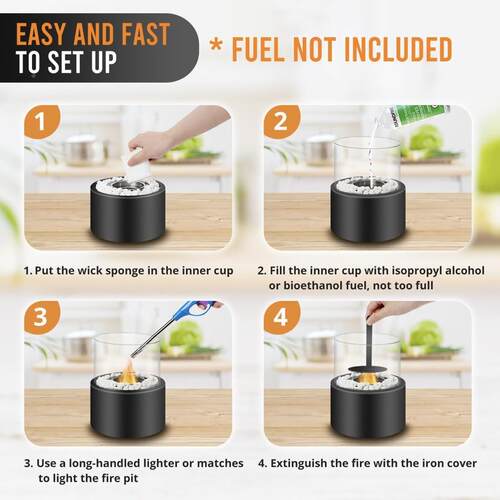 EASY AND FAST TO SET UP

* FUEL NOT INCLUDED

1

2

1. Put the wick sponge in the inner cup

2. Fill the inner cup with isopropyl alcohol or bioethanol fuel, not too full

3

4

3. Use a long-handled lighter or matches to light the fire pit

4. Extinguish the fire with the iron cover