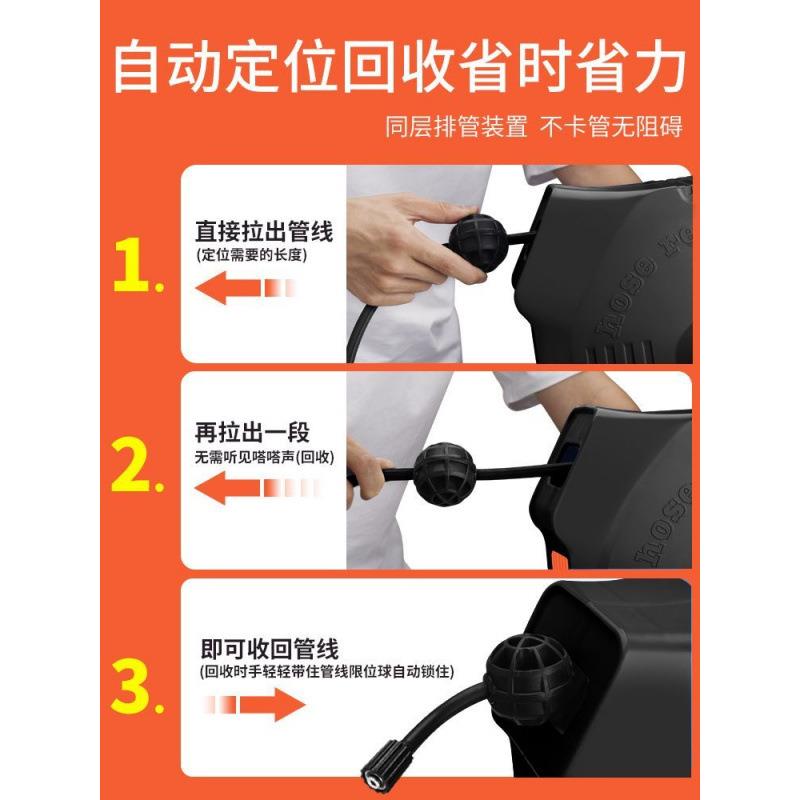 自动定位回收省时省力

同层排管装置 不卡管无阻碍

1.

直接拉出管线
(定位需要的长度)

hose re

2.

再拉出一段
无需听见嗒嗒声(回收)

hose

3.

即可收回管线
(回收时手轻轻带住管线限位球自动锁住)