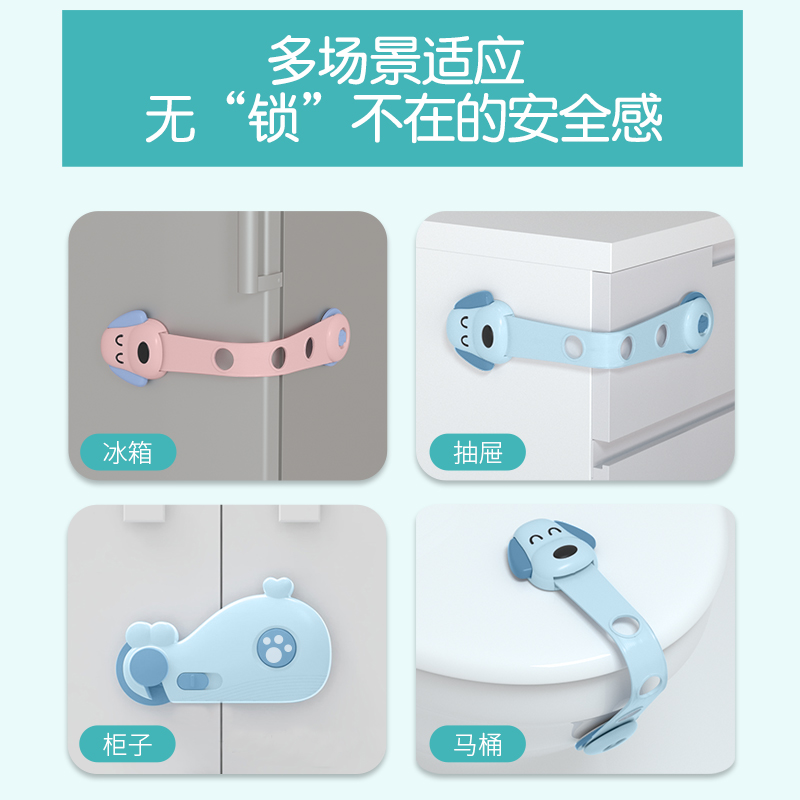 多场景适应
无“锁”不在的安全感

冰箱

抽屉

柜子

马桶