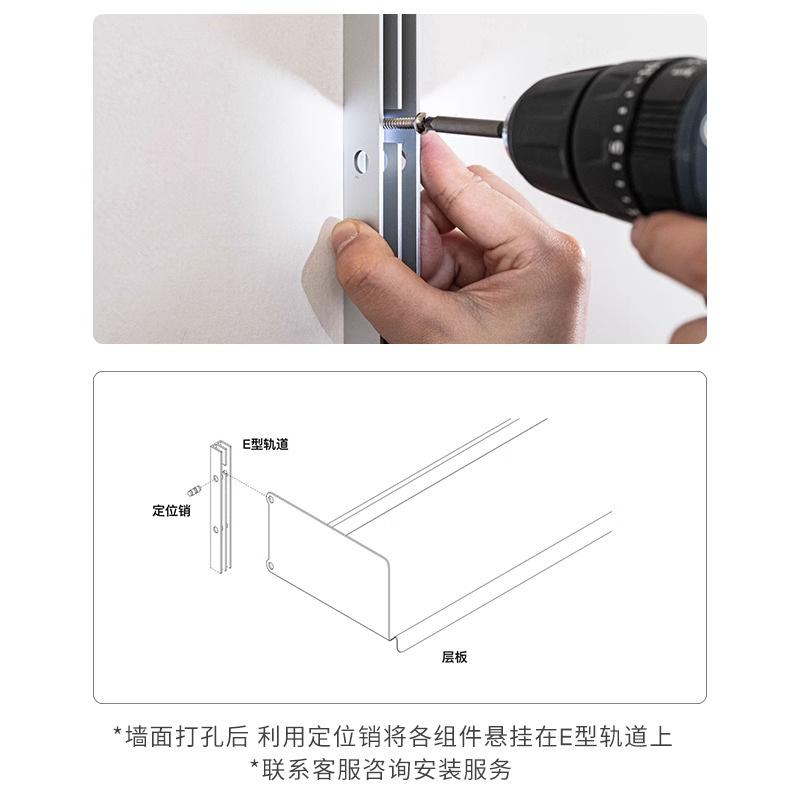 E型轨道

定位销

层板

*墙面打孔后 利用定位销将各组件悬挂在E型轨道上
*联系客服咨询安装服务