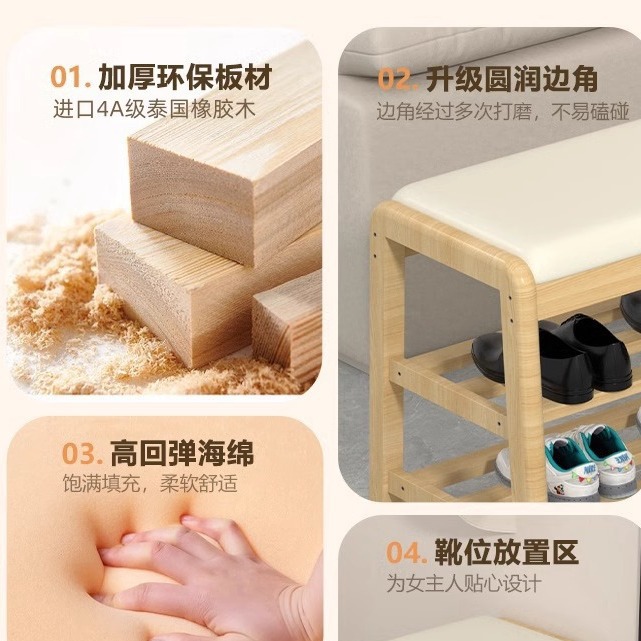 01. 加厚环保板材
进口4A级泰国橡胶木

02. 升级圆润边角
边角经过多次打磨，不易磕碰

03. 高回弹海绵
饱满填充，柔软舒适

04. 靴位放置区
为女主人贴心设计