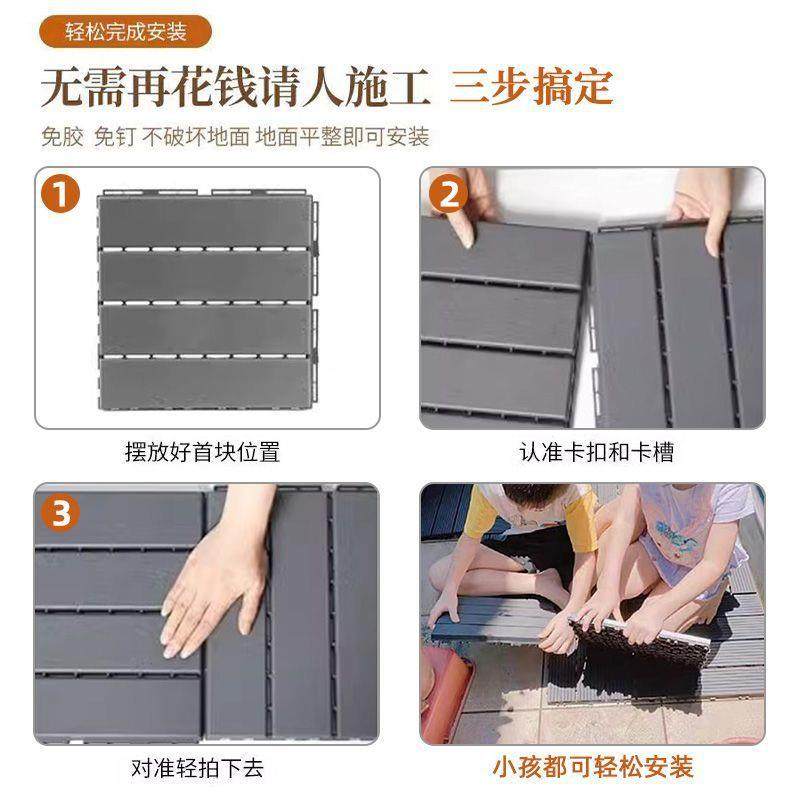 轻松完成安装

无需再花钱请人施工 三步搞定

免胶 免钉 不破坏地面 地面平整即可安装

1

摆放好首块位置

2

认准卡扣和卡槽

3

对准轻拍下去

小孩都可轻松安装