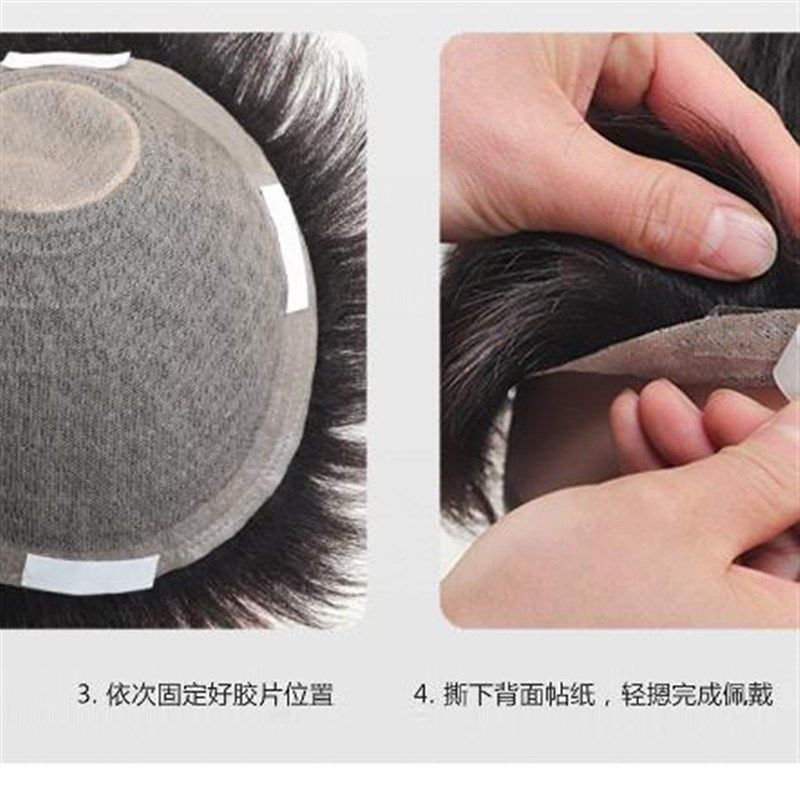 3. 依次固定好胶片位置

4. 撕下背面帖纸，轻摁完成佩戴