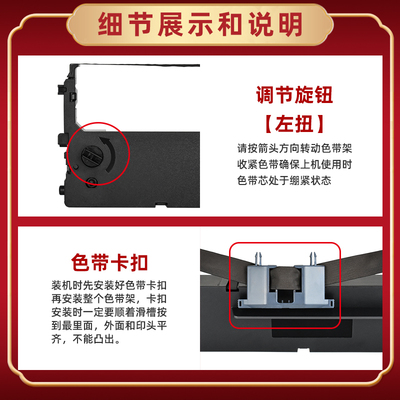 细节展示和说明

调节旋钮
【左扭】
请按箭头方向转动色带架收紧色带确保上机使用时色带芯处于绷紧状态

色带卡扣
装机时先安装好色带卡扣再安装整个色带架，卡扣安装时一定要顺着滑槽按到最里面，外面和印头平齐，不能凸出。