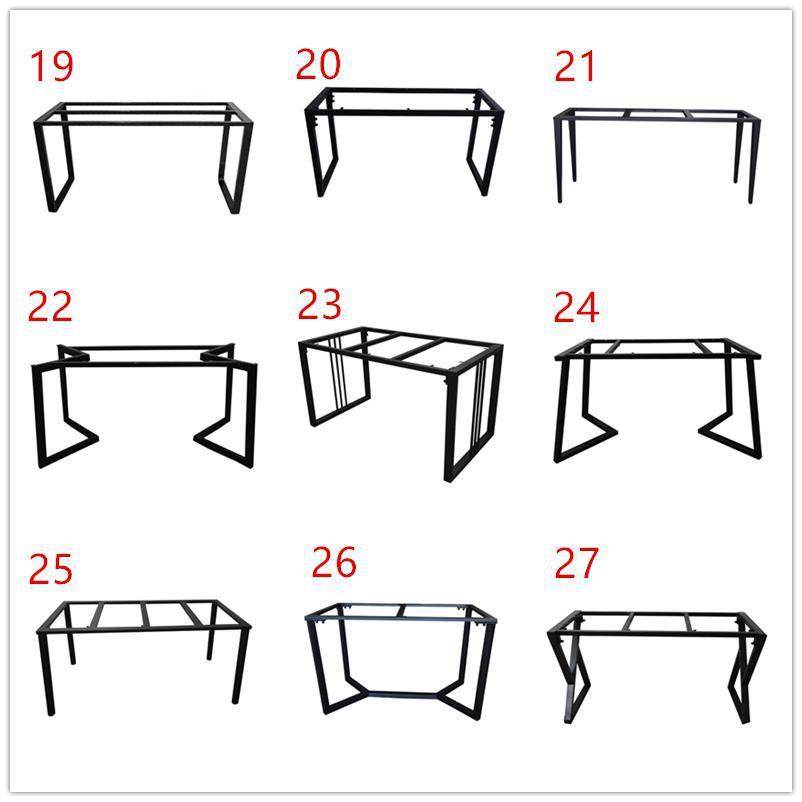 19

20

21

22

23

24

25

26

27