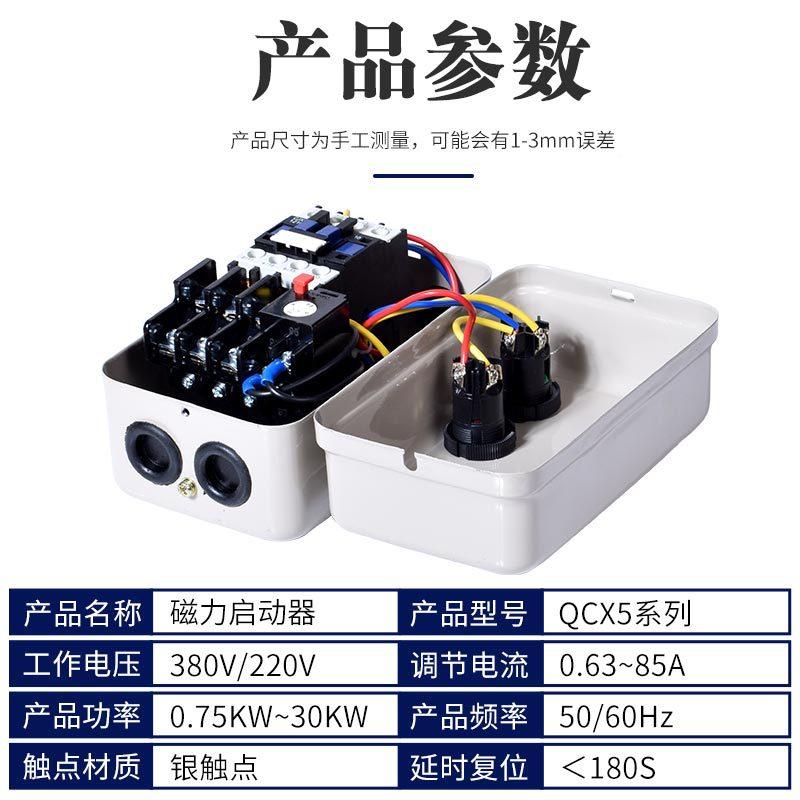 产品参数

产品尺寸为手工测量，可能会有1-3mm误差

| 产品名称 | 磁力启动器 | 产品型号 | QCX5系列 |
|---|---|---|---|
| 工作电压 | 380V/220V | 调节电流 | 0.63~85A |
| 产品功率 | 0.75KW~30KW | 产品频率 | 50/60Hz |
| 触点材质 | 银触点 | 延时复位 | ＜180S |