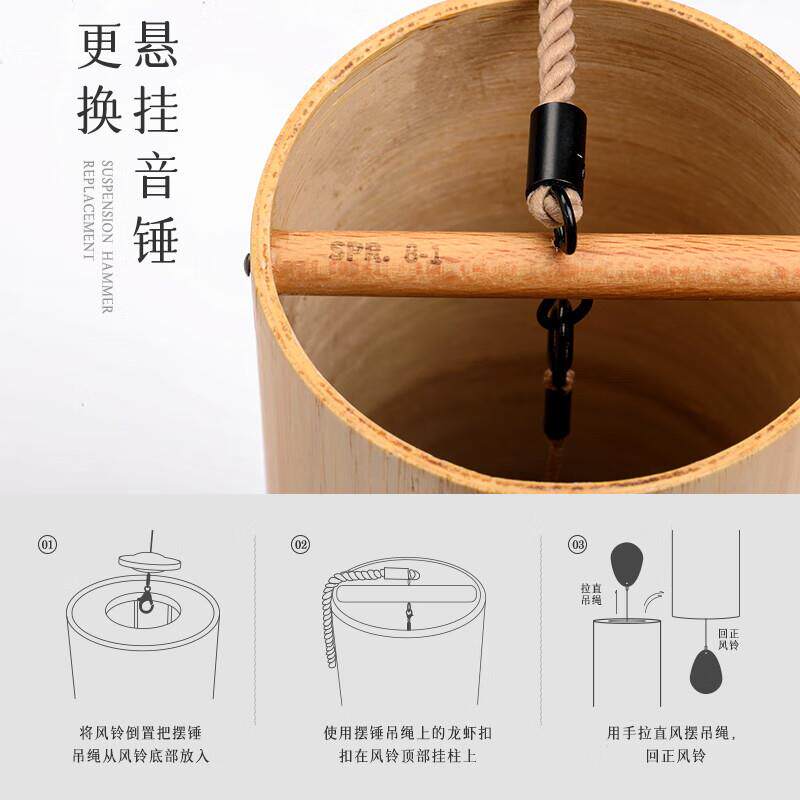 更换悬挂音锤

SUSPENSION HAMMER REPLACEMENT

SPR. 8-1

01

将风铃倒置把摆锤吊绳从风铃底部放入

02

使用摆锤吊绳上的龙虾扣扣在风铃顶部挂柱上

03

拉直吊绳

回正风铃

用手拉直风摆吊绳，回正风铃