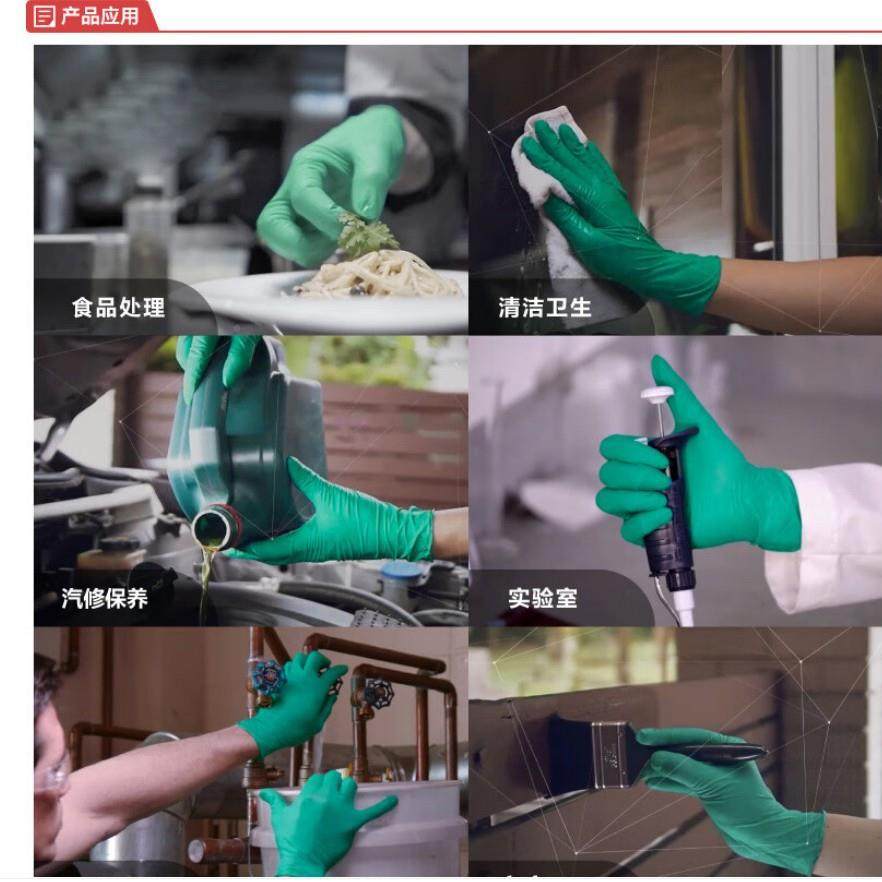 产品应用

食品处理

清洁卫生

汽修保养

实验室