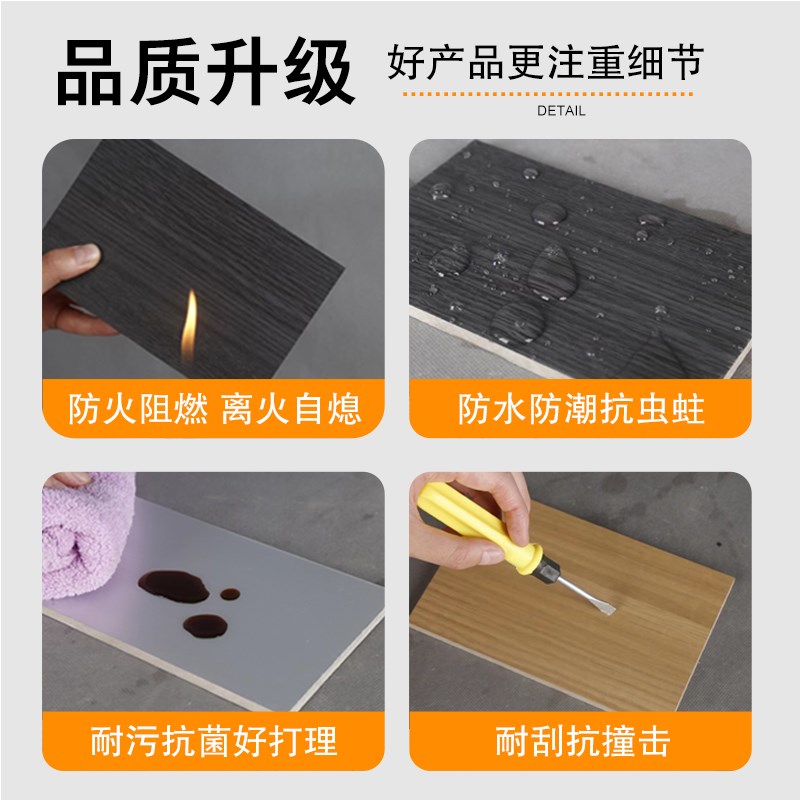 品质升级

好产品更注重细节

DETAIL

防火阻燃 离火自熄

防水防潮抗虫蛀

耐污抗菌好打理

耐刮抗撞击