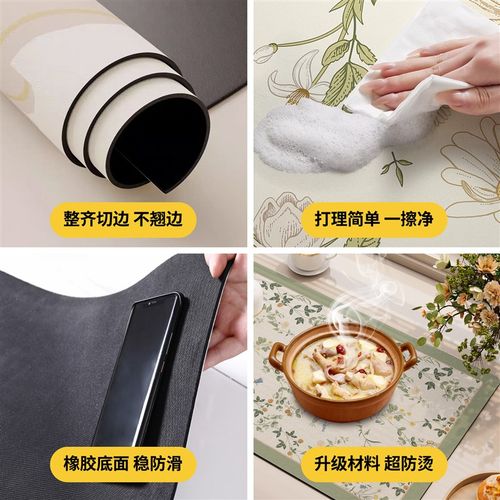 整齐切边 不翘边

打理简单 一擦净

橡胶底面 稳防滑

升级材料 超防烫