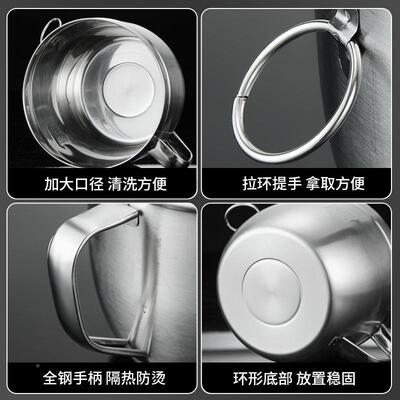 加大口径 清洗方便

拉环提手 拿取方便

全钢手柄 隔热防烫

环形底部 放置稳固