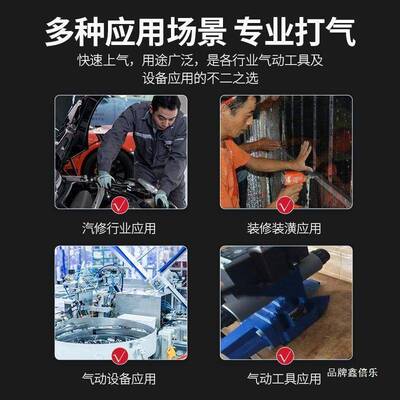 多种应用场景 专业打气

快速上气，用途广泛，是各行业气动工具及设备应用的不二之选

汽修行业应用

装修装潢应用

气动设备应用

气动工具应用

品牌鑫信乐