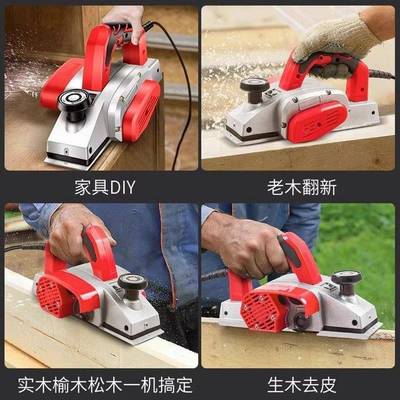 家具DIY

老木翻新

实木榆木松木一机搞定

生木去皮