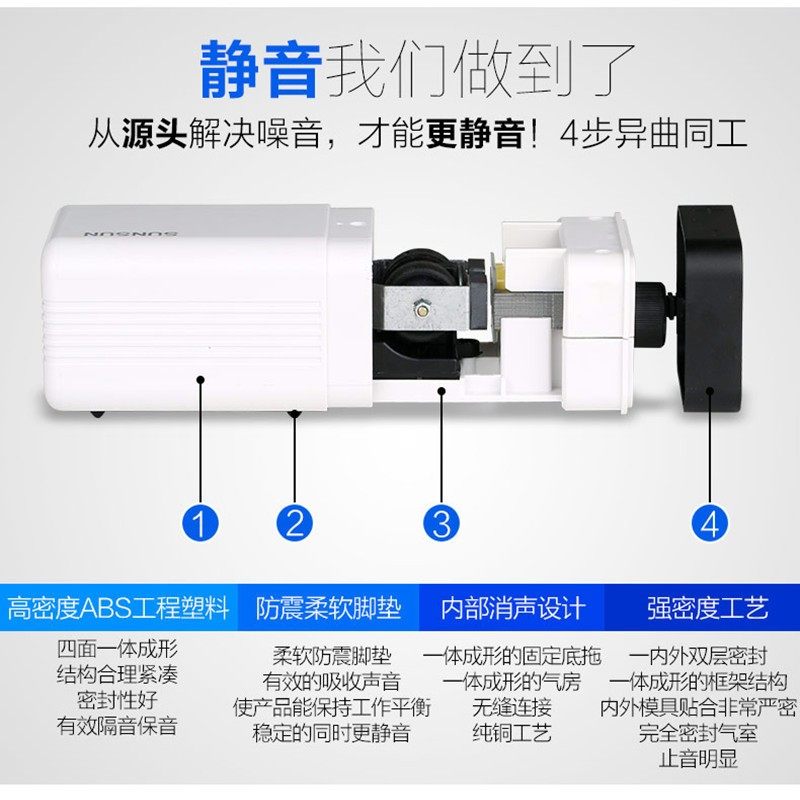 静音我们做到了
从源头解决噪音，才能更静音！4步异曲同工

SUNSUN

1
2
3
4

高密度ABS工程塑料
四面一体成形
结构合理紧凑
密封性好
有效隔音保音

防震柔软脚垫
柔软防震脚垫
有效的吸收声音
使产品能保持工作平衡
稳定的同时更静音

内部消声设计
一体成形的固定底拖
一体成形的气房
无缝连接
纯铜工艺

强密度工艺
一内外双层密封
一体成形的框架结构
内外模具贴合非常严密
完全密封气室
止音明显