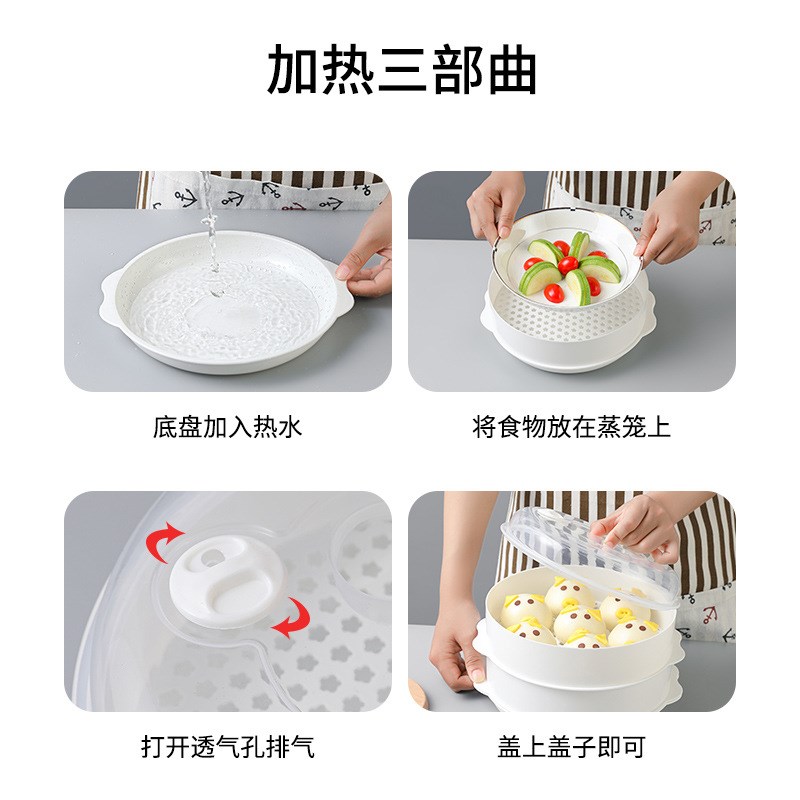 加热三部曲

底盘加入热水

将食物放在蒸笼上

打开透气孔排气

盖上盖子即可