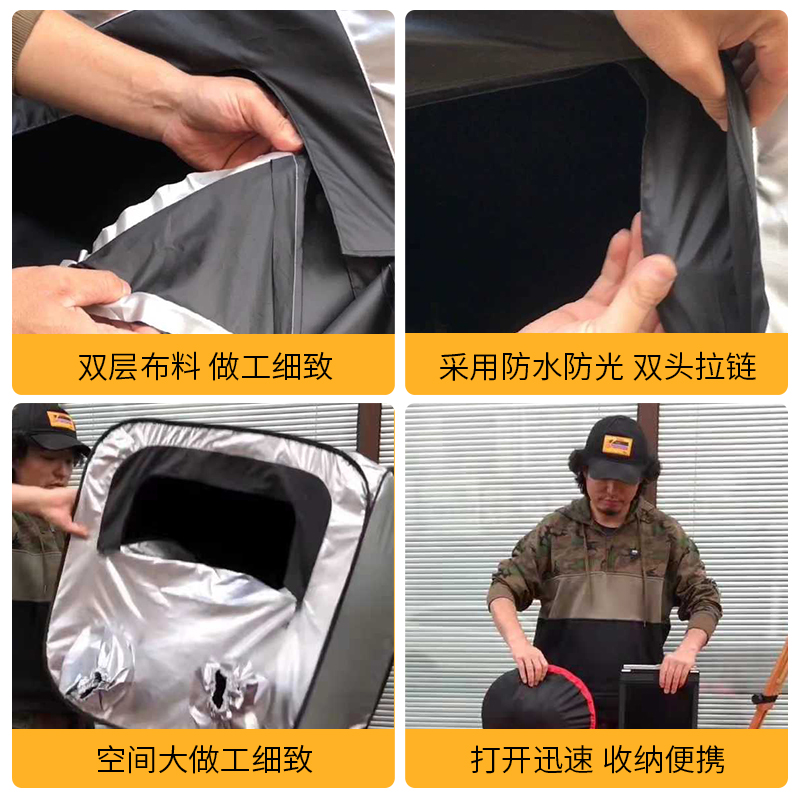 双层布料 做工细致

采用防水防光 双头拉链

空间大做工细致

打开迅速 收纳便携