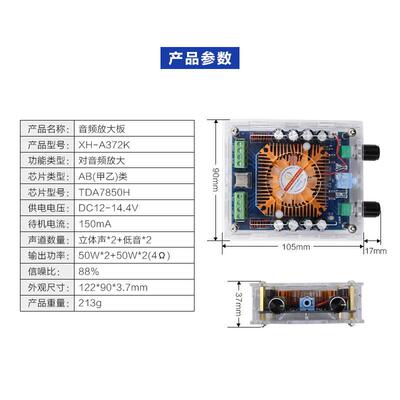 产品参数

| 产品名称: | 音频放大板 |
|---|---|
| 产品型号: | XH-A372K |
| 功能类型: | 对音频放大 |
| 芯片类型: | AB(甲乙)类 |
| 芯片型号: | TDA7850H |
| 供电电压: | DC12-14.4V |
| 待机电流: | 150mA |
| 声道数量: | 立体声*2+低音*2 |
| 输出功率: | 50W*2+50W*2(4Ω) |
| 信噪比: | 88% |
| 外观尺寸: | 122*90*3.7mm |
| 产品重量: | 213g |

90mm
105mm
17mm
37mm